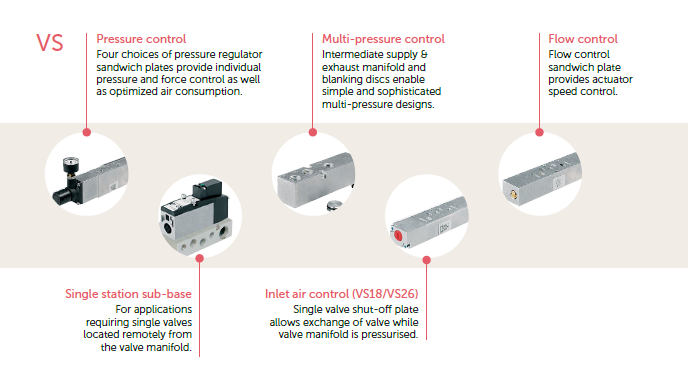 VS

Pressure control
Four choices of pressure regulator sandwich plates provide individual pressure and force control as well as optimized air consumption.

Multi-pressure control
Intermediate supply & exhaust manifold and blanking discs enable simple and sophisticated multi-pressure designs.

Flow control
Flow control sandwich plate provides actuator speed control.

Single station sub-base
For applications requiring single valves located remotely from the valve manifold.

Inlet air control (VS18/VS26)
Single valve shut-off plate allows exchange of valve while valve manifold is pressurised.