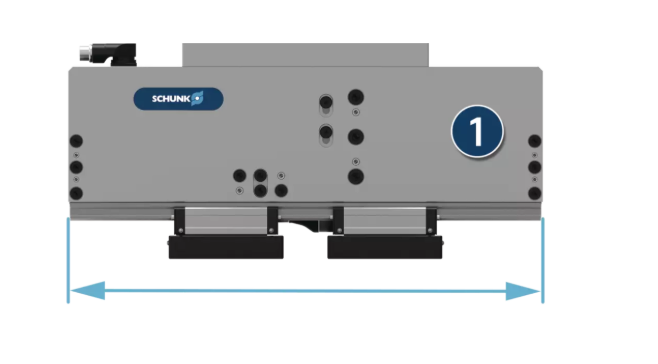 SCHUNK

1